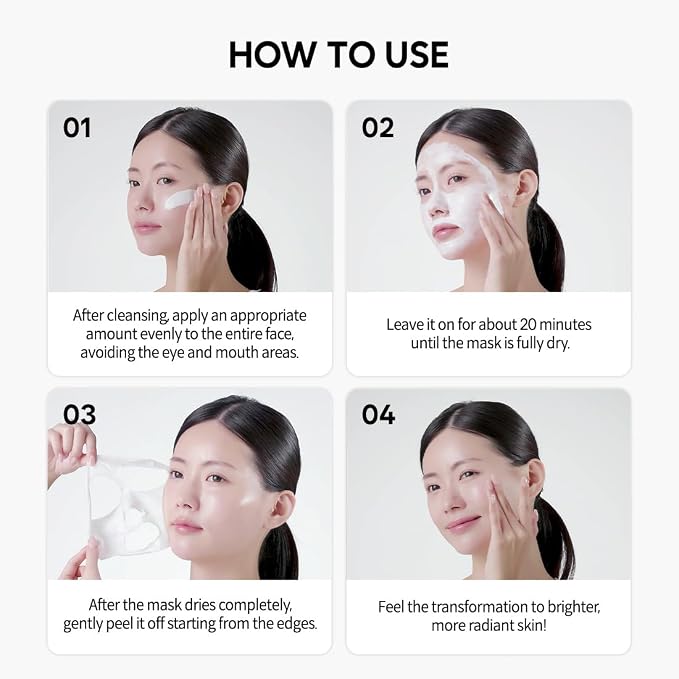 HOW TO USE

01

After cleansing, apply an appropriate amount evenly to the entire face, avoiding the eye and mouth areas.

02

Leave it on for about 20 minutes until the mask is fully dry.

03

After the mask dries completely, gently peel it off starting from the edges.

04

Feel the transformation to brighter, more radiant skin!