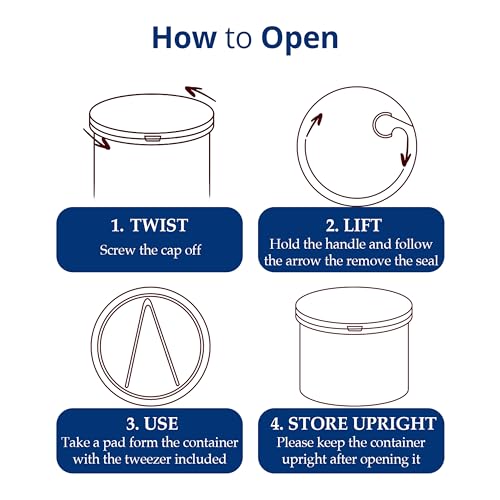 How to Open

1. TWIST
Screw the cap off

2. LIFT
Hold the handle and follow the arrow the remove the seal

3. USE
Take a pad form the container with the tweezer included

4. STORE UPRIGHT
Please keep the container upright after opening it