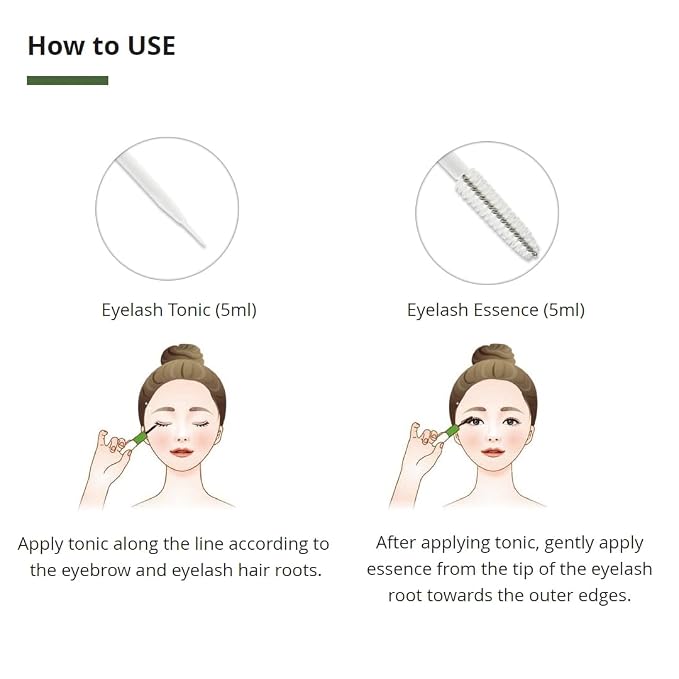 How to USE

Eyelash Tonic (5ml)

Apply tonic along the line according to the eyebrow and eyelash hair roots.

Eyelash Essence (5ml)

After applying tonic, gently apply essence from the tip of the eyelash root towards the outer edges.