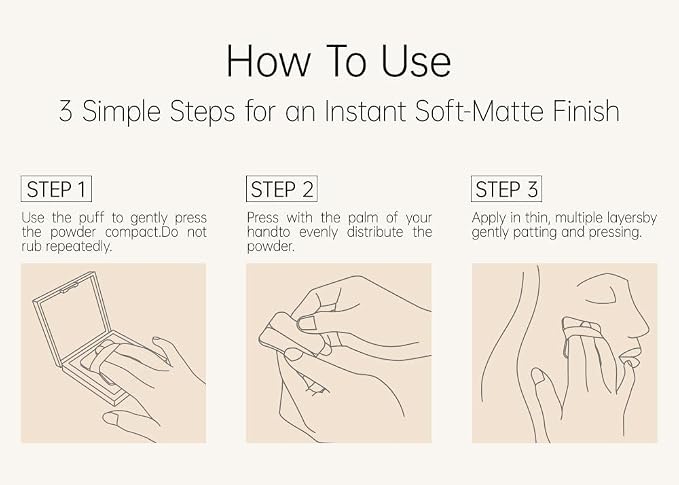 How To Use

3 Simple Steps for an Instant Soft-Matte Finish

STEP 1

Use the puff to gently press the powder compact.Do not rub repeatedly.

STEP 2

Press with the palm of your handto evenly distribute the powder.

STEP 3

Apply in thin, multiple layersby gently patting and pressing.