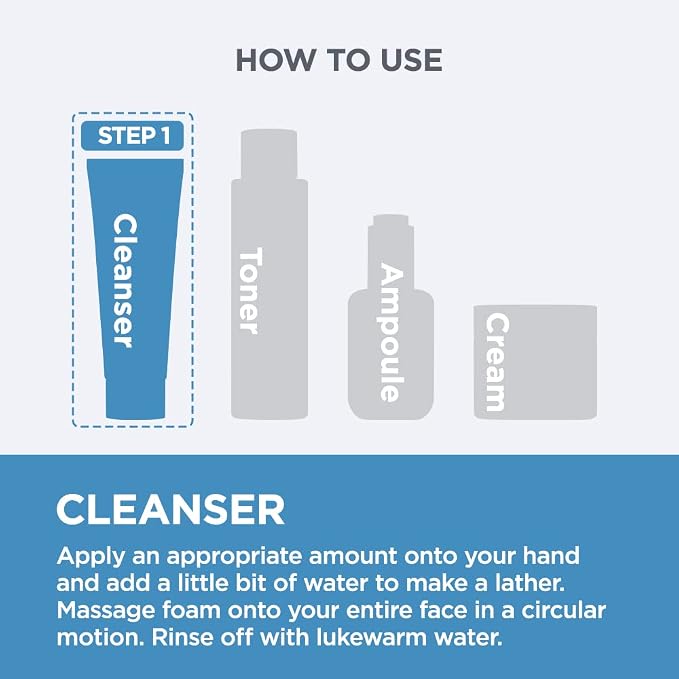 HOW TO USE

STEP 1

Cleanser

Toner

Ampoule

Cream

CLEANSER

Apply an appropriate amount onto your hand and add a little bit of water to make a lather. Massage foam onto your entire face in a circular motion. Rinse off with lukewarm water.