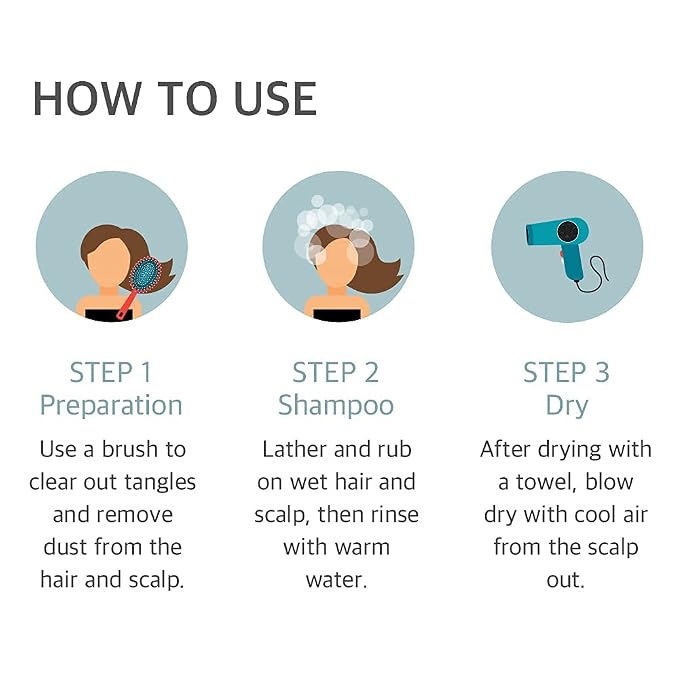 HOW TO USE

STEP 1
Preparation
Use a brush to clear out tangles and remove dust from the hair and scalp.

STEP 2
Shampoo
Lather and rub on wet hair and scalp, then rinse with warm water.

STEP 3
Dry
After drying with a towel, blow dry with cool air from the scalp out.