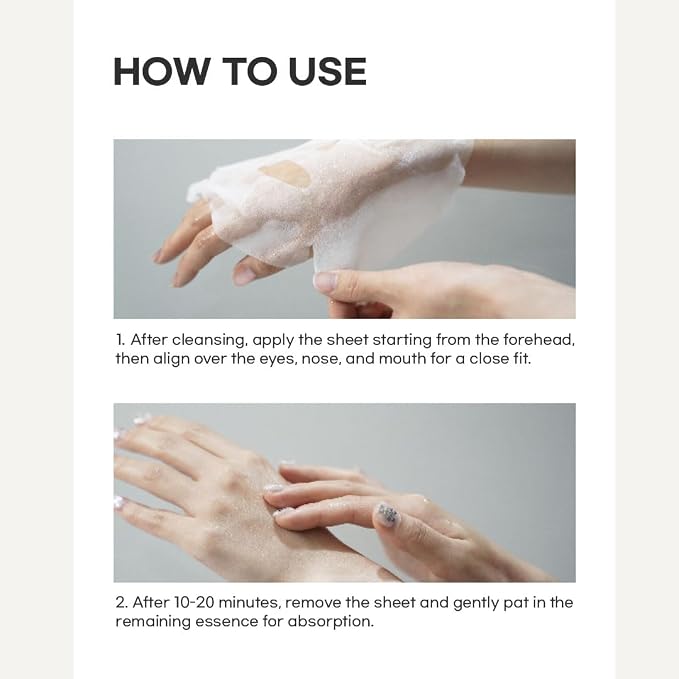 HOW TO USE

1. After cleansing, apply the sheet starting from the forehead, then align over the eyes, nose, and mouth for a close fit.

2. After 10-20 minutes, remove the sheet and gently pat in the remaining essence for absorption.