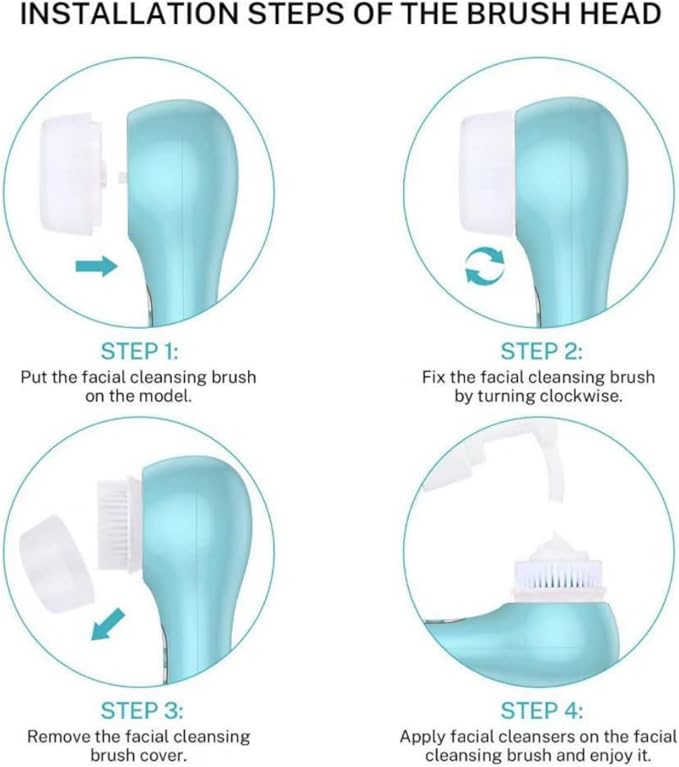 INSTALLATION STEPS OF THE BRUSH HEAD

STEP 1:
Put the facial cleansing brush on the model.

STEP 2:
Fix the facial cleansing brush by turning clockwise.

STEP 3:
Remove the facial cleansing brush cover.

STEP 4:
Apply facial cleansers on the facial cleansing brush and enjoy it.