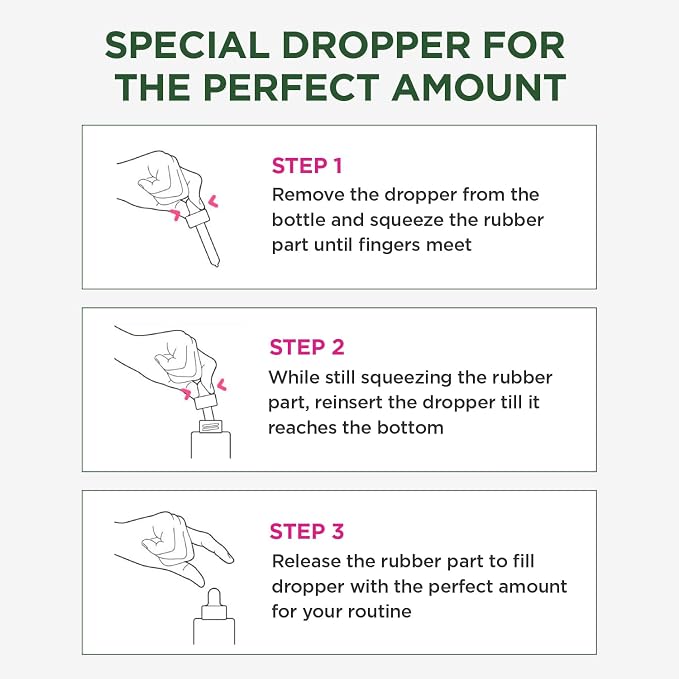 SPECIAL DROPPER FOR THE PERFECT AMOUNT

STEP 1
Remove the dropper from the bottle and squeeze the rubber part until fingers meet

STEP 2
While still squeezing the rubber part, reinsert the dropper till it reaches the bottom

STEP 3
Release the rubber part to fill dropper with the perfect amount for your routine