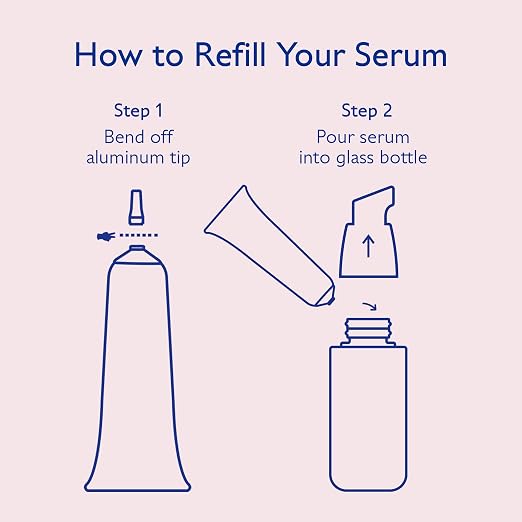 How to Refill Your Serum

Step 1
Bend off aluminum tip

Step 2
Pour serum into glass bottle