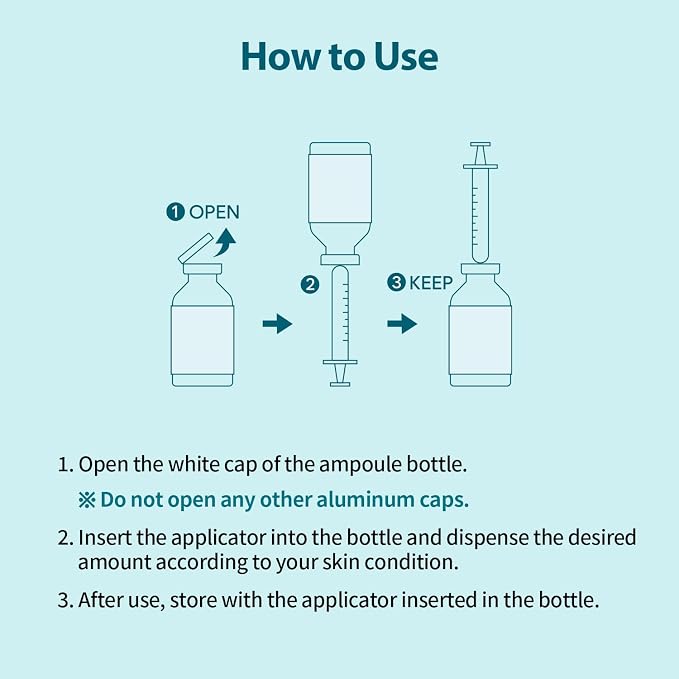 How to Use

❶ OPEN

❷

❸ KEEP

1. Open the white cap of the ampoule bottle.

※ Do not open any other aluminum caps.

2. Insert the applicator into the bottle and dispense the desired amount according to your skin condition.

3. After use, store with the applicator inserted in the bottle.