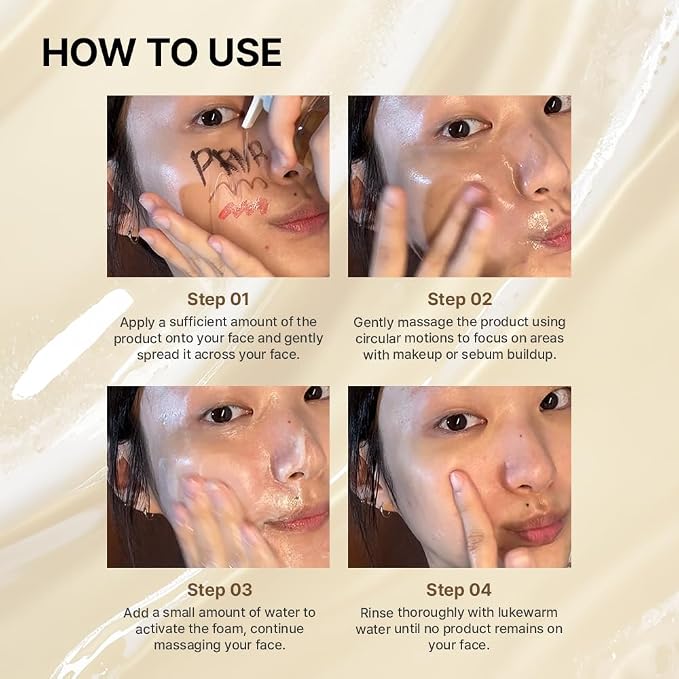 HOW TO USE

PRVR

Step 01
Apply a sufficient amount of the product onto your face and gently spread it across your face.

Step 02
Gently massage the product using circular motions to focus on areas with makeup or sebum buildup.

Step 03
Add a small amount of water to activate the foam, continue massaging your face.

Step 04
Rinse thoroughly with lukewarm water until no product remains on your face.