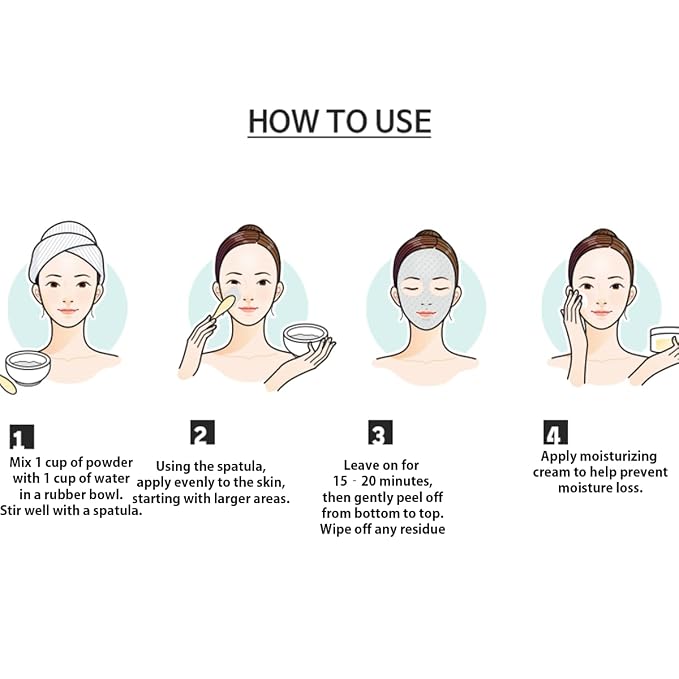 HOW TO USE

1
Mix 1 cup of powder with 1 cup of water in a rubber bowl. Stir well with a spatula.

2
Using the spatula, apply evenly to the skin, starting with larger areas.

3
Leave on for 15 - 20 minutes, then gently peel off from bottom to top. Wipe off any residue

4
Apply moisturizing cream to help prevent moisture loss.