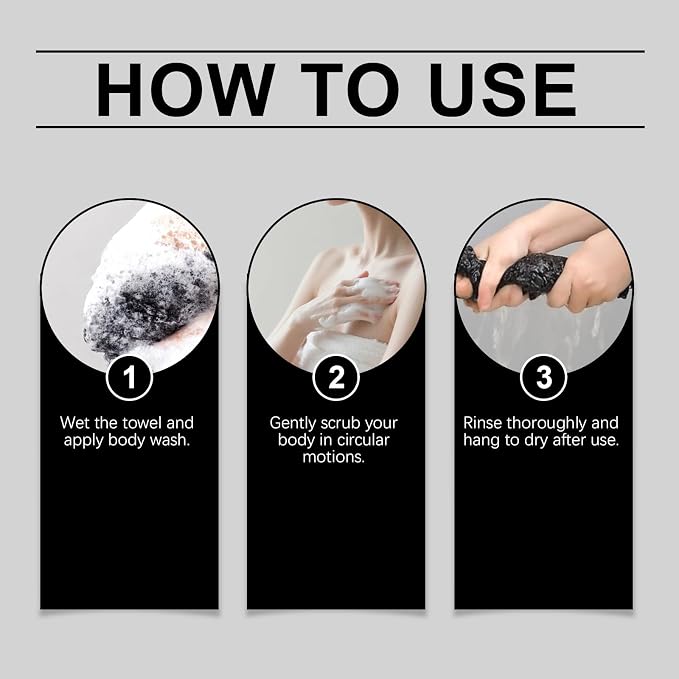 HOW TO USE

1

Wet the towel and apply body wash.

2

Gently scrub your body in circular motions.

3

Rinse thoroughly and hang to dry after use.