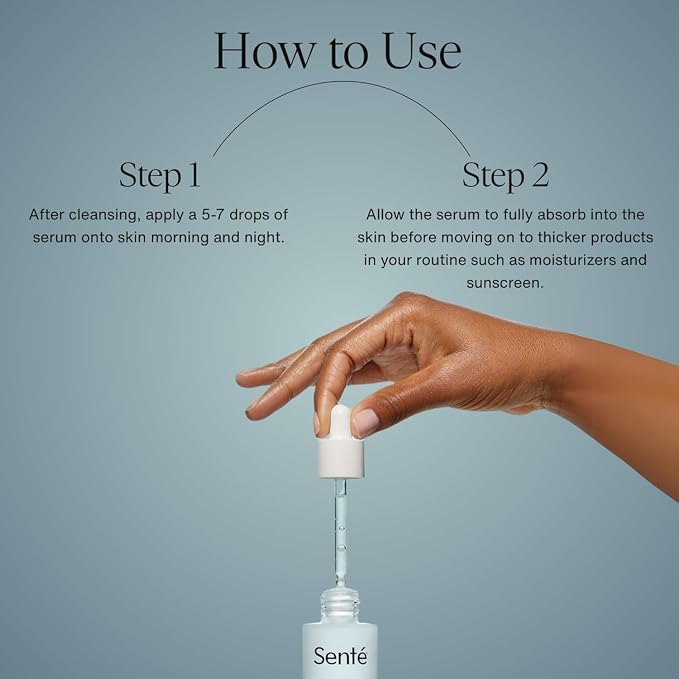 How to Use

Step 1

After cleansing, apply a 5-7 drops of serum onto skin morning and night.

Step 2

Allow the serum to fully absorb into the skin before moving on to thicker products in your routine such as moisturizers and sunscreen.

Senté