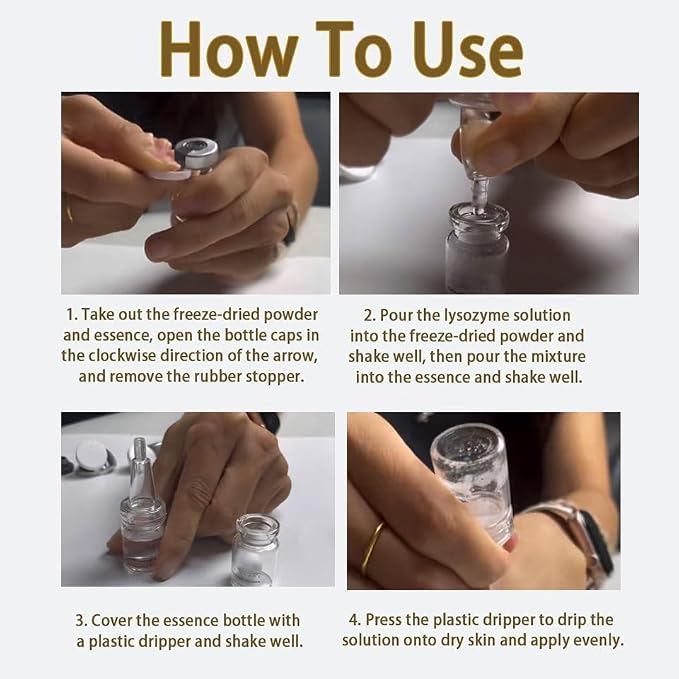 How To Use

1. Take out the freeze-dried powder and essence, open the bottle caps in the clockwise direction of the arrow, and remove the rubber stopper.

2. Pour the lysozyme solution into the freeze-dried powder and shake well, then pour the mixture into the essence and shake well.

3. Cover the essence bottle with a plastic dripper and shake well.

4. Press the plastic dripper to drip the solution onto dry skin and apply evenly.