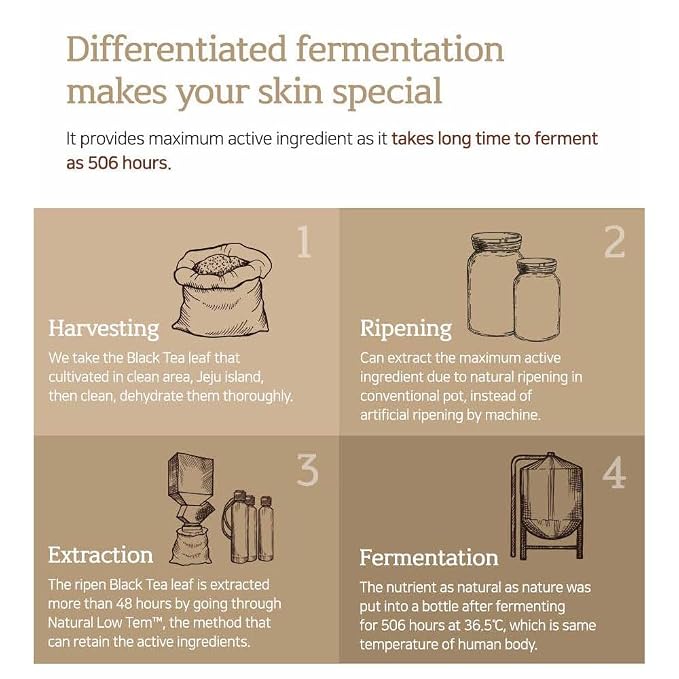 Differentiated fermentation makes your skin special

It provides maximum active ingredient as it takes long time to ferment as 506 hours.

1

Harvesting

We take the Black Tea leaf that cultivated in clean area, Jeju island, then clean, dehydrate them thoroughly.

2

Ripening

Can extract the maximum active ingredient due to natural ripening in conventional pot, instead of artificial ripening by machine.

3

Extraction

The ripen Black Tea leaf is extracted more than 48 hours by going through Natural Low Tem™, the method that can retain the active ingredients.

4

Fermentation

The nutrient as natural as nature was put into a bottle after fermenting for 506 hours at 36.5℃, which is same temperature of human body.