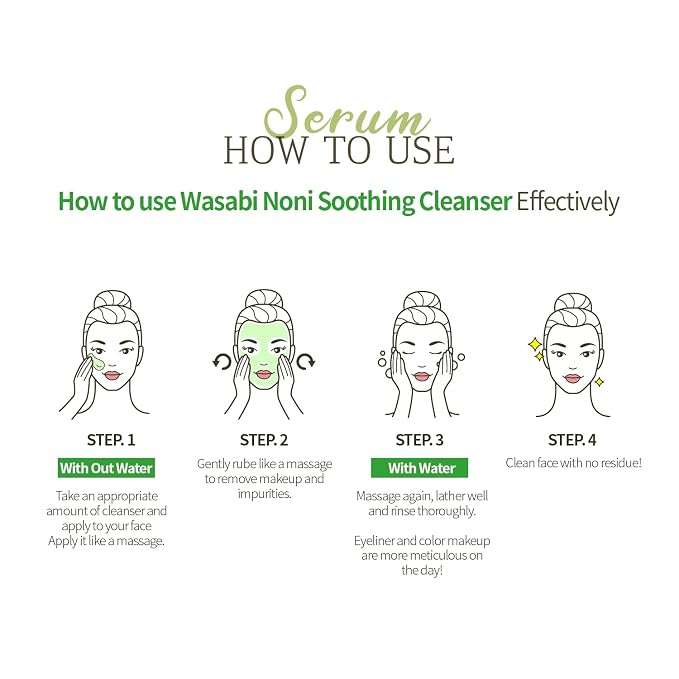 Serum
HOW TO USE

How to use Wasabi Noni Soothing Cleanser Effectively

STEP. 1
With Out Water
Take an appropriate amount of cleanser and apply to your face Apply it like a massage.

STEP. 2
Gently rube like a massage to remove makeup and impurities.

STEP. 3
With Water
Massage again, lather well and rinse thoroughly.

Eyeliner and color makeup are more meticulous on the day!

STEP. 4
Clean face with no residue!