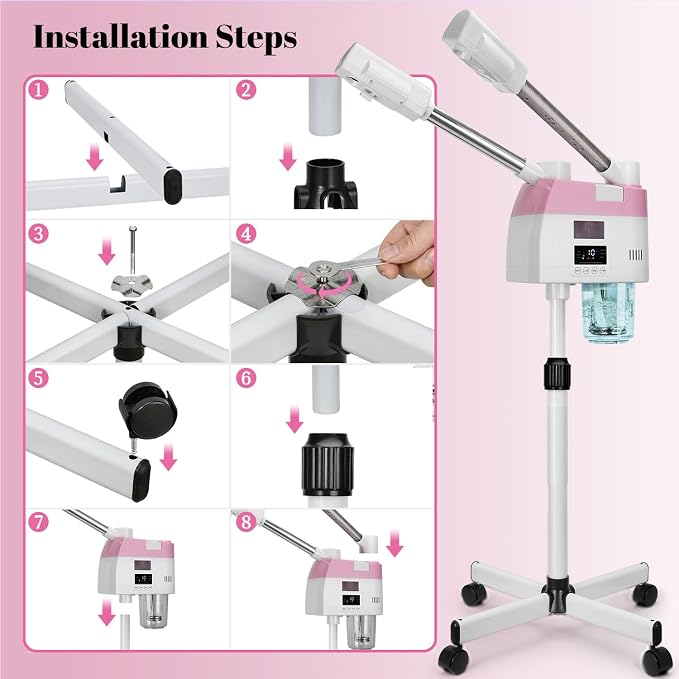 Installation Steps

1

2

3

4

5

6

7

8