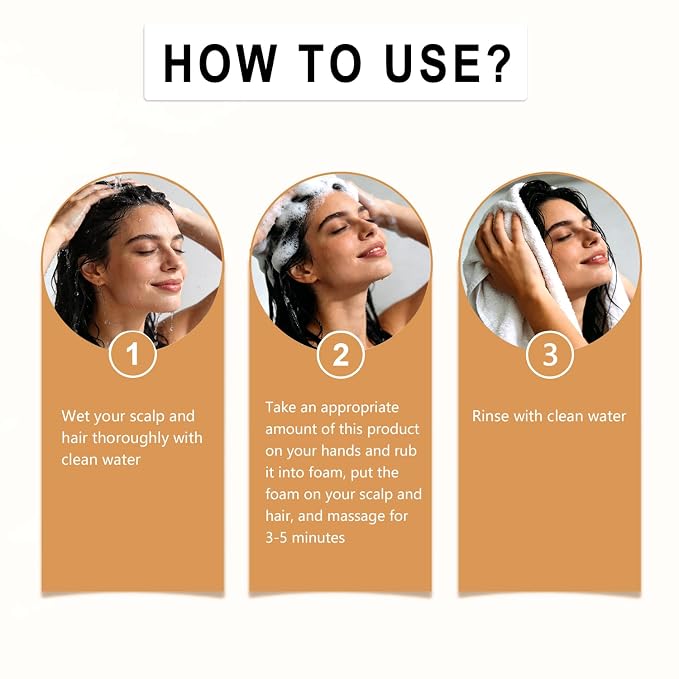 HOW TO USE?

1

Wet your scalp and hair thoroughly with clean water

2

Take an appropriate amount of this product on your hands and rub it into foam, put the foam on your scalp and hair, and massage for 3-5 minutes

3

Rinse with clean water