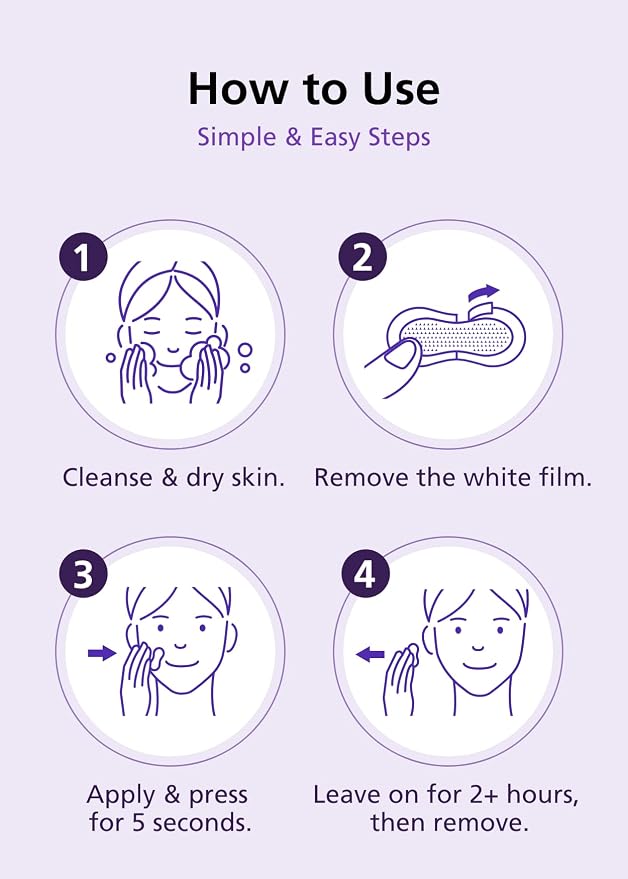 How to Use

Simple & Easy Steps

1

Cleanse & dry skin.

2

Remove the white film.

3

Apply & press for 5 seconds.

4

Leave on for 2+ hours, then remove.