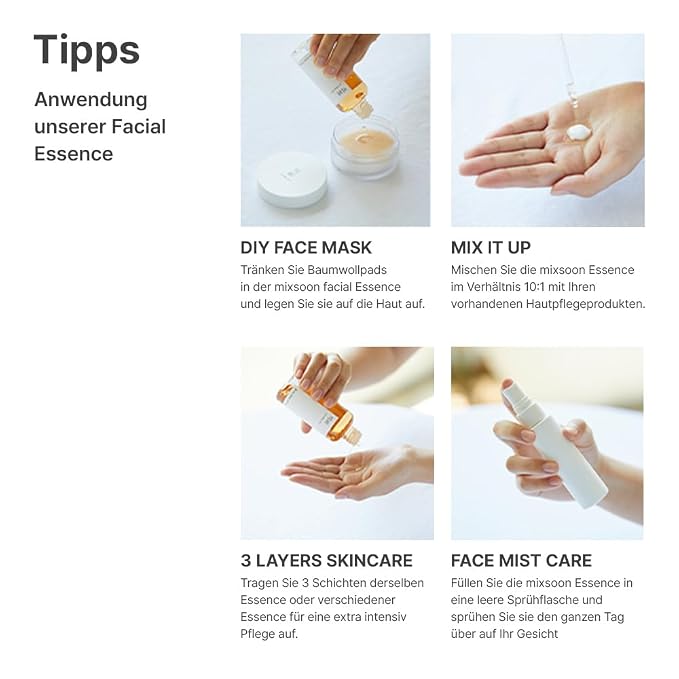 Tipps

Anwendung unserer Facial Essence

DIY FACE MASK

Tränken Sie Baumwollpads in der mixsoon facial Essence und legen Sie sie auf die Haut auf.

MIX IT UP

Mischen Sie die mixsoon Essence im Verhältnis 10:1 mit Ihren vorhandenen Hautpflegeprodukten.

3 LAYERS SKINCARE

Tragen Sie 3 Schichten derselben Essence oder verschiedener Essence für eine extra intensiv Pflege auf.

FACE MIST CARE

Füllen Sie die mixsoon Essence in eine leere Sprühflasche und sprühen Sie sie den ganzen Tag über auf Ihr Gesicht