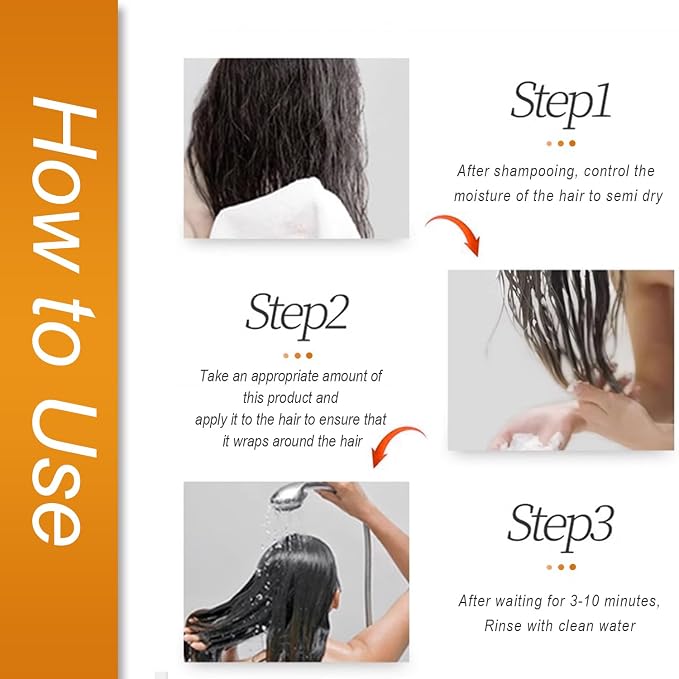 How to Use

Step1

After shampooing, control the moisture of the hair to semi dry

Step2

Take an appropriate amount of this product and apply it to the hair to ensure that it wraps around the hair

Step3

After waiting for 3-10 minutes, Rinse with clean water