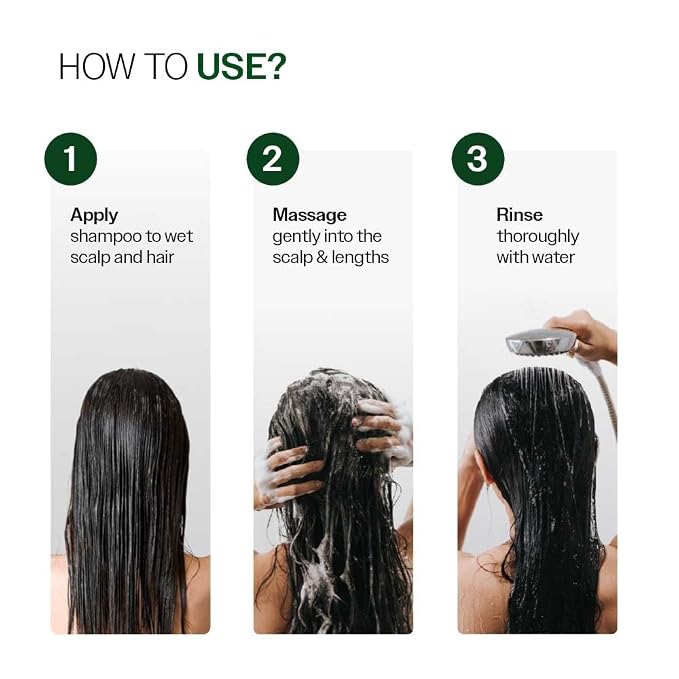 HOW TO USE?

1

Apply
shampoo to wet scalp and hair

2

Massage
gently into the scalp & lengths

3

Rinse
thoroughly with water