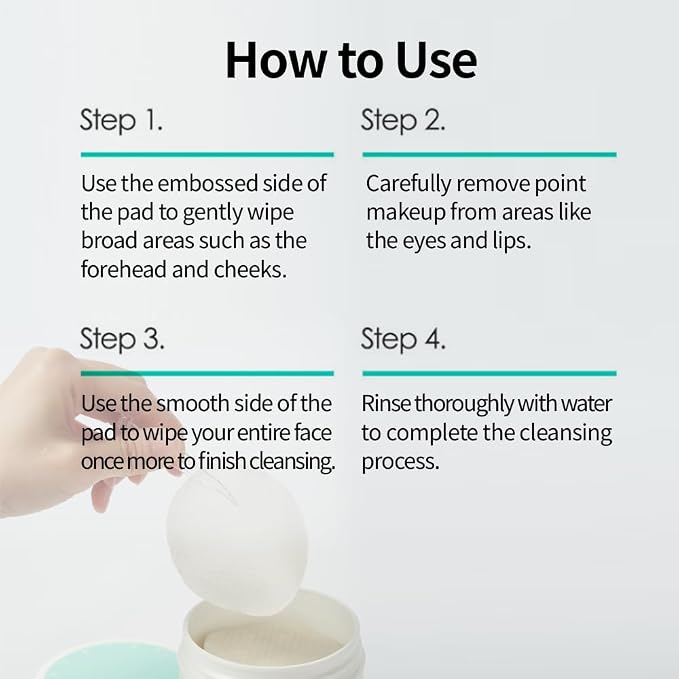 How to Use

Step 1.

Use the embossed side of the pad to gently wipe broad areas such as the forehead and cheeks.

Step 2.

Carefully remove point makeup from areas like the eyes and lips.

Step 3.

Use the smooth side of the pad to wipe your entire face once more to finish cleansing.

Step 4.

Rinse thoroughly with water to complete the cleansing process.