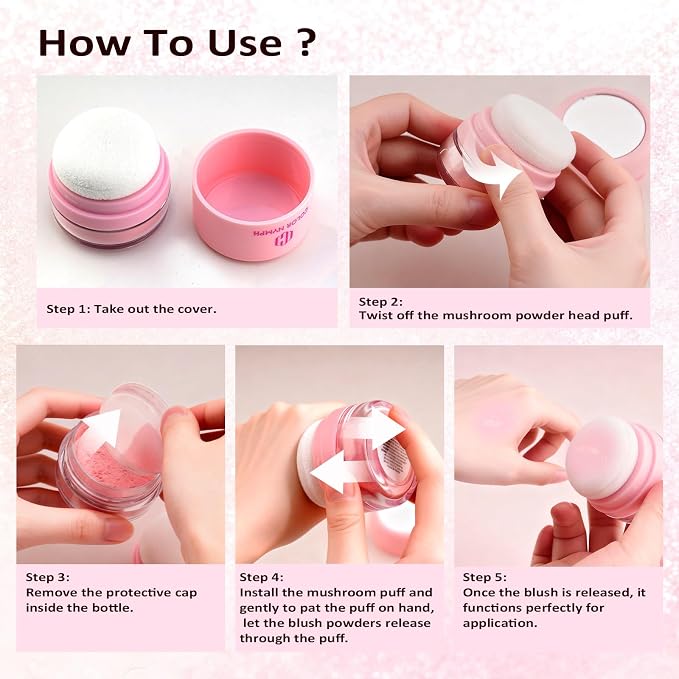 How To Use ?

COLOR NYMPH

Step 1: Take out the cover.

Step 2:
Twist off the mushroom powder head puff.

Step 3:
Remove the protective cap inside the bottle.

Step 4:
Install the mushroom puff and gently to pat the puff on hand, let the blush powders release through the puff.

Step 5:
Once the blush is released, it functions perfectly for application.