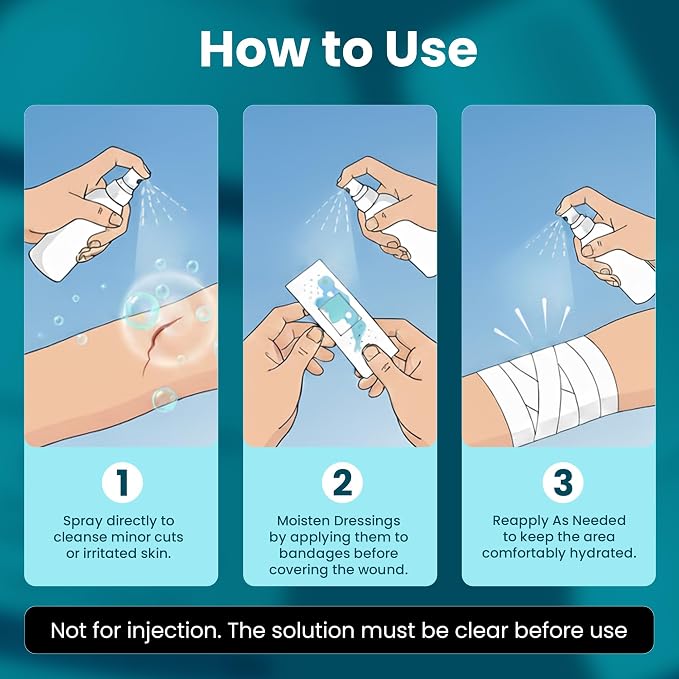 How to Use

1

Spray directly to cleanse minor cuts or irritated skin.

2

Moisten Dressings by applying them to bandages before covering the wound.

3

Reapply As Needed to keep the area comfortably hydrated.

Not for injection. The solution must be clear before use