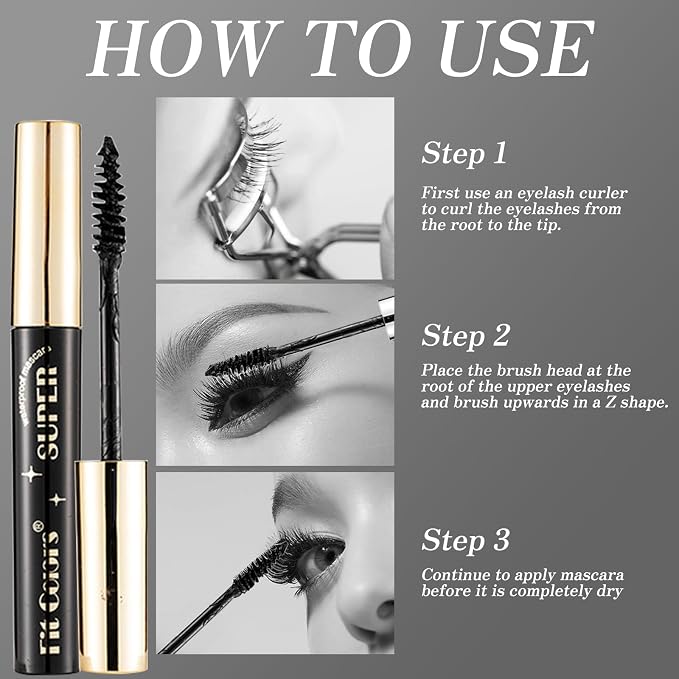 HOW TO USE

Fit Colors®
SUPER
waterproof mascara

Step 1

First use an eyelash curler to curl the eyelashes from the root to the tip.

Step 2

Place the brush head at the root of the upper eyelashes and brush upwards in a Z shape.

Step 3

Continue to apply mascara before it is completely dry