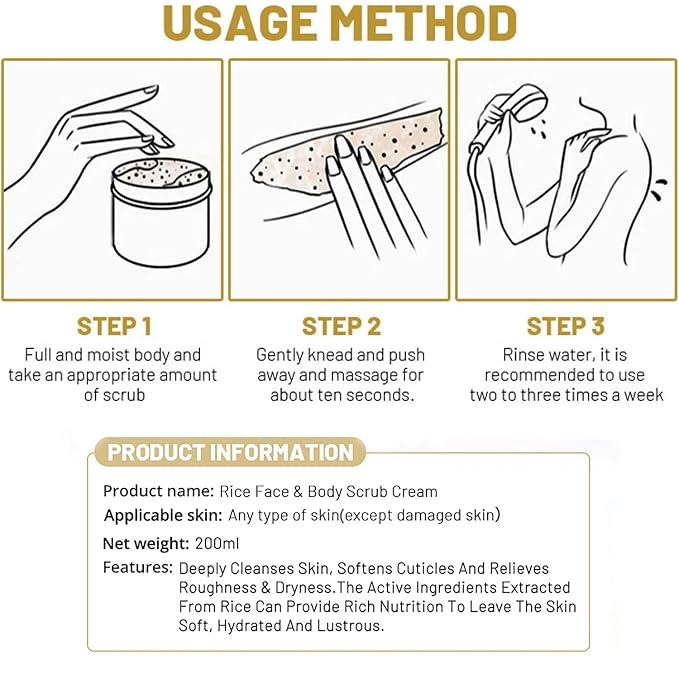 USAGE METHOD

STEP 1
Full and moist body and take an appropriate amount of scrub

STEP 2
Gently knead and push away and massage for about ten seconds.

STEP 3
Rinse water, it is recommended to use two to three times a week

PRODUCT INFORMATION

Product name: Rice Face & Body Scrub Cream
Applicable skin: Any type of skin(except damaged skin)
Net weight: 200ml
Features: Deeply Cleanses Skin, Softens Cuticles And Relieves Roughness & Dryness.The Active Ingredients Extracted From Rice Can Provide Rich Nutrition To Leave The Skin Soft, Hydrated And Lustrous.