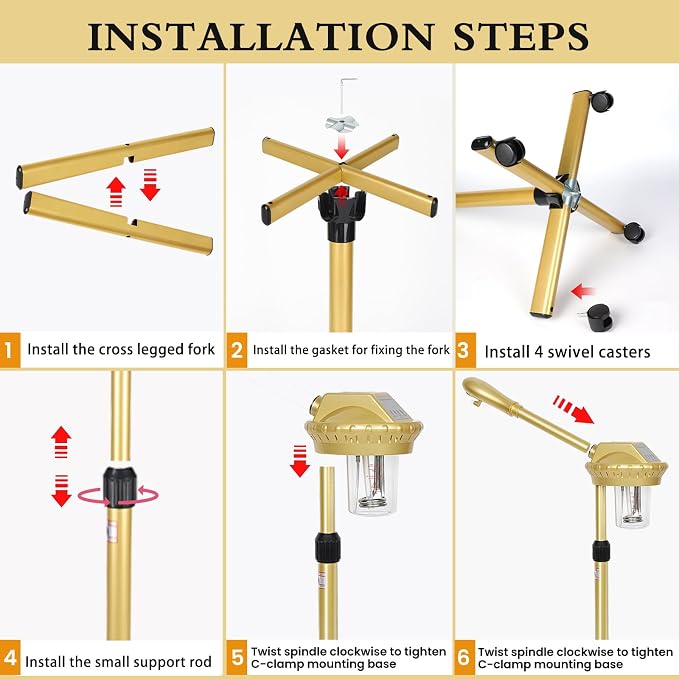 INSTALLATION STEPS

1 Install the cross legged fork

2 Install the gasket for fixing the fork

3 Install 4 swivel casters

4 Install the small support rod

5 Twist spindle clockwise to tighten C-clamp mounting base

6 Twist spindle clockwise to tighten C-clamp mounting base