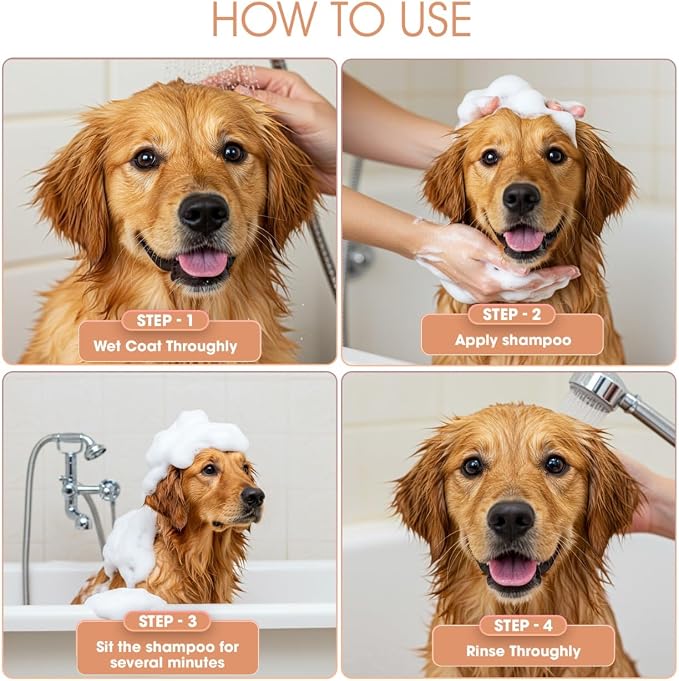 HOW TO USE

STEP - 1
Wet Coat Throughly

STEP - 2
Apply shampoo

STEP - 3
Sit the shampoo for several minutes

STEP - 4
Rinse Throughly