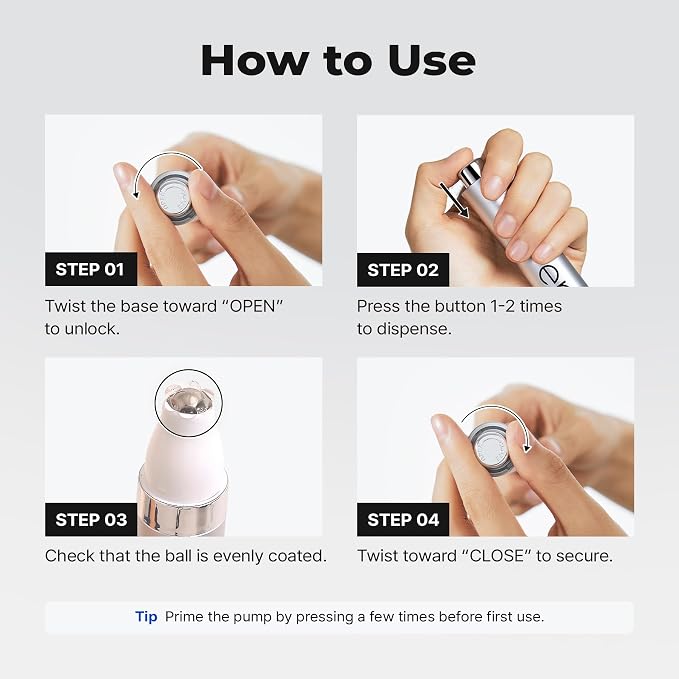 How to Use

STEP 01

Twist the base toward “OPEN” to unlock.

STEP 02

Press the button 1-2 times to dispense.

STEP 03

Check that the ball is evenly coated.

STEP 04

Twist toward “CLOSE” to secure.

Tip Prime the pump by pressing a few times before first use.