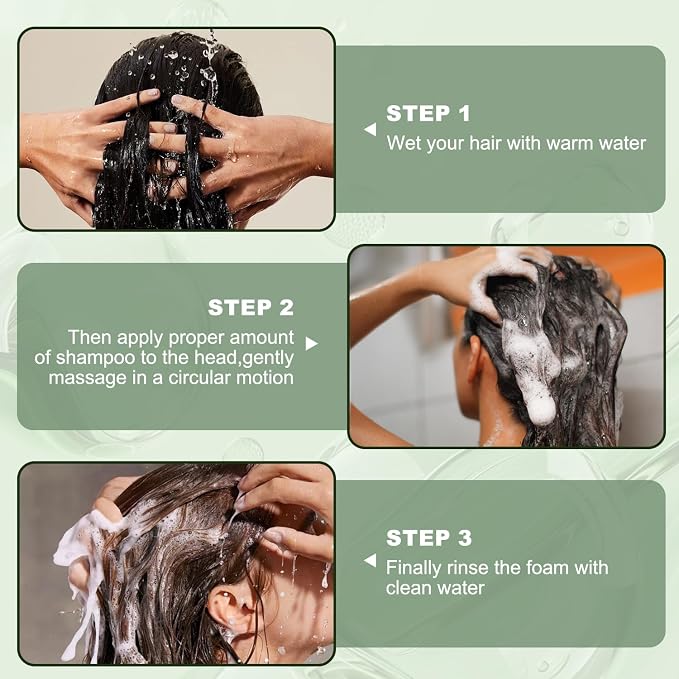 STEP 1
Wet your hair with warm water

STEP 2
Then apply proper amount of shampoo to the head,gently massage in a circular motion

STEP 3
Finally rinse the foam with clean water