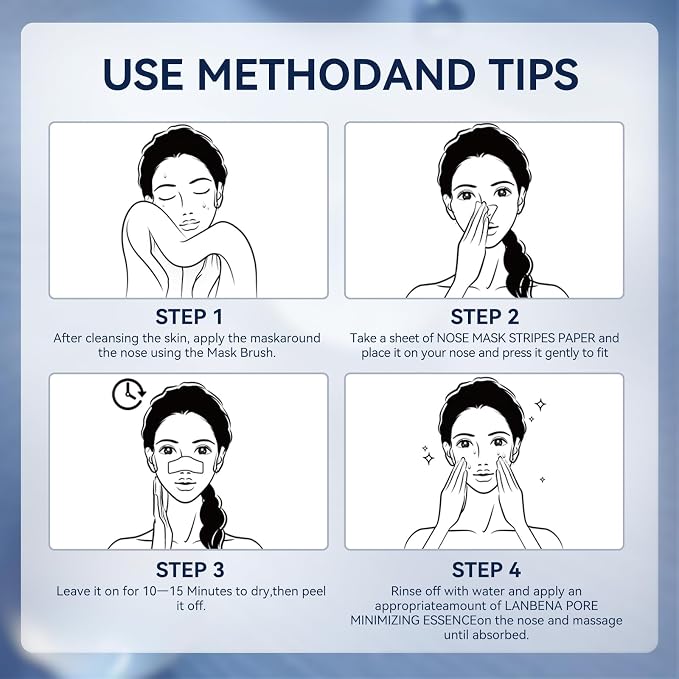 USE METHODAND TIPS

STEP 1
After cleansing the skin, apply the maskaround the nose using the Mask Brush.

STEP 2
Take a sheet of NOSE MASK STRIPES PAPER and place it on your nose and press it gently to fit

STEP 3
Leave it on for 10—15 Minutes to dry,then peel it off.

STEP 4
Rinse off with water and apply an appropriateamount of LANBENA PORE MINIMIZING ESSENCEon the nose and massage until absorbed.