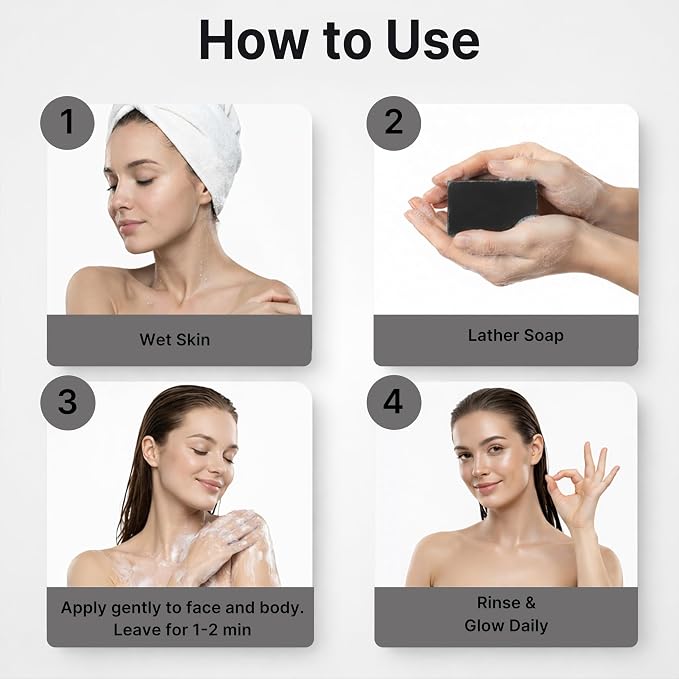 How to Use

1

Wet Skin

2

Lather Soap

3

Apply gently to face and body. Leave for 1-2 min

4

Rinse & Glow Daily