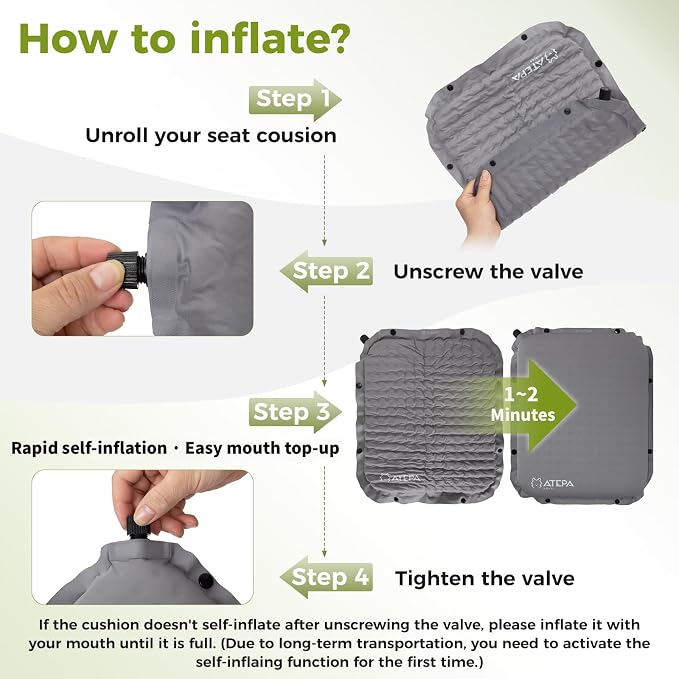 How to inflate?

Step 1
Unroll your seat cousion

ATEPA

Step 2
Unscrew the valve

Step 3
Rapid self-inflation · Easy mouth top-up

1~2
Minutes

ATEPA

ATEPA

Step 4
Tighten the valve

If the cushion doesn't self-inflate after unscrewing the valve, please inflate it with your mouth until it is full. (Due to long-term transportation, you need to activate the self-inflaing function for the first time.)