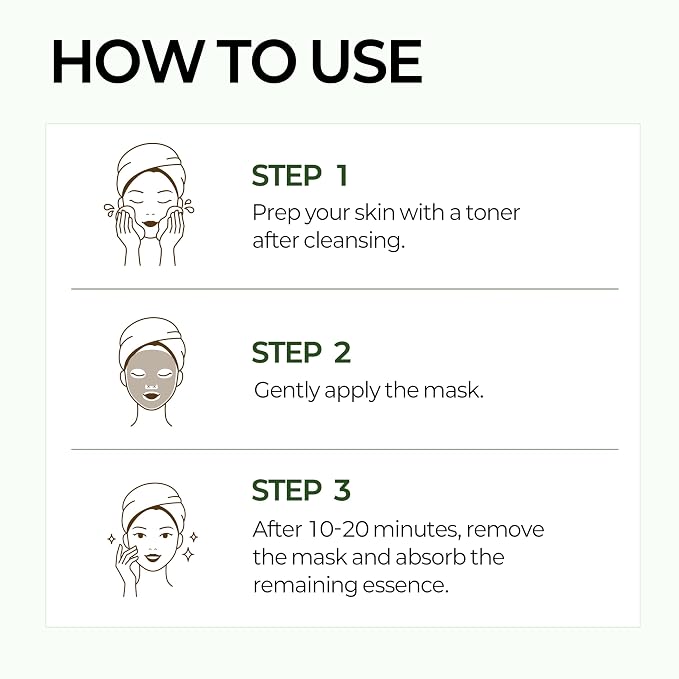 HOW TO USE

STEP 1
Prep your skin with a toner after cleansing.

STEP 2
Gently apply the mask.

STEP 3
After 10-20 minutes, remove the mask and absorb the remaining essence.