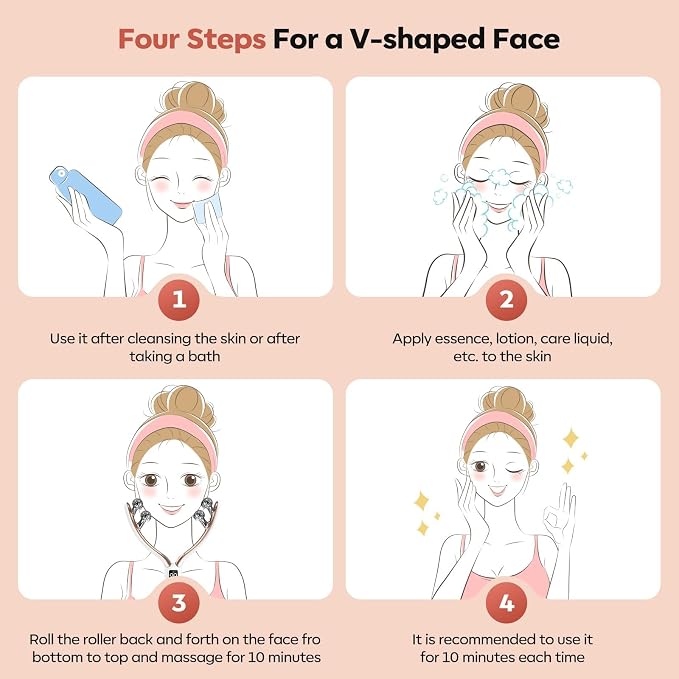 Four Steps For a V-shaped Face

1

Use it after cleansing the skin or after taking a bath

2

Apply essence, lotion, care liquid, etc. to the skin

3

Roll the roller back and forth on the face fro bottom to top and massage for 10 minutes

4

It is recommended to use it for 10 minutes each time