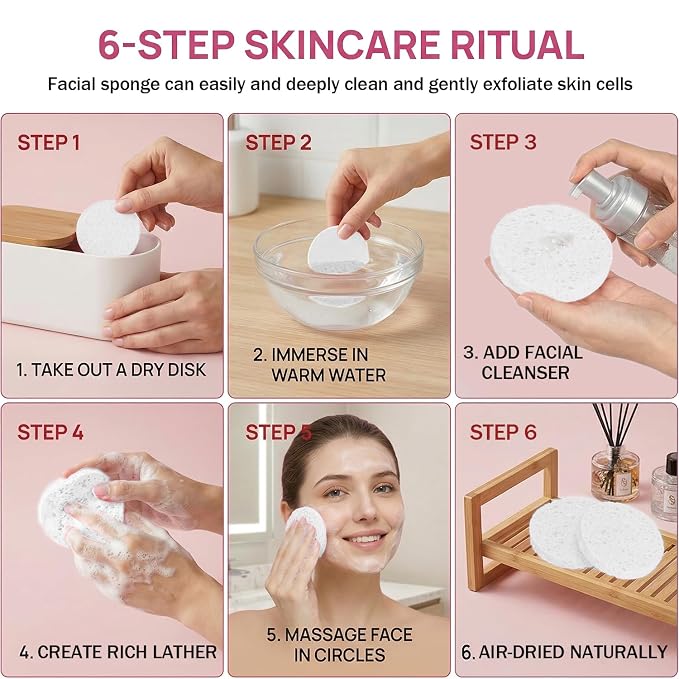 6-STEP SKINCARE RITUAL

Facial sponge can easily and deeply clean and gently exfoliate skin cells

STEP 1

1. TAKE OUT A DRY DISK

STEP 2

2. IMMERSE IN WARM WATER

STEP 3

3. ADD FACIAL CLEANSER

STEP 4

4. CREATE RICH LATHER

STEP 5

5. MASSAGE FACE IN CIRCLES

STEP 6

6. AIR-DRIED NATURALLY