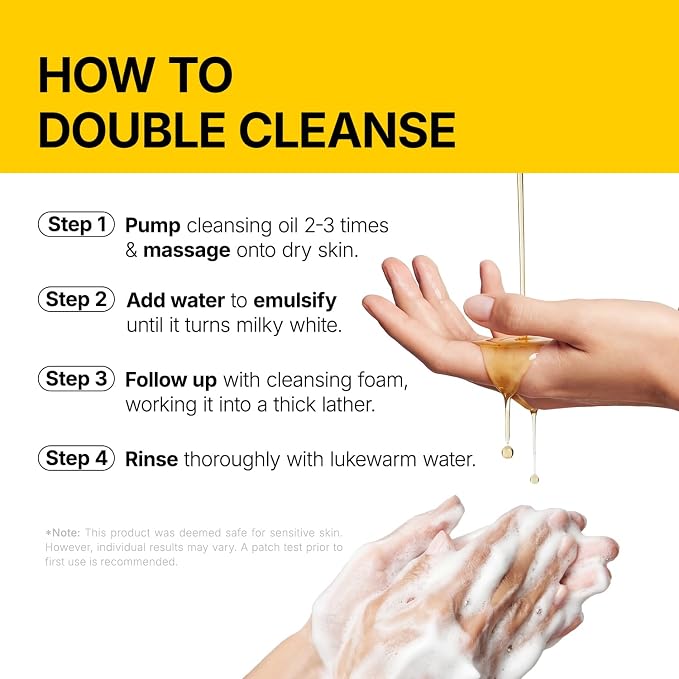 HOW TO DOUBLE CLEANSE

Step 1 Pump cleansing oil 2-3 times & massage onto dry skin.

Step 2 Add water to emulsify until it turns milky white.

Step 3 Follow up with cleansing foam, working it into a thick lather.

Step 4 Rinse thoroughly with lukewarm water.

*Note: This product was deemed safe for sensitive skin. However, individual results may vary. A patch test prior to first use is recommended.