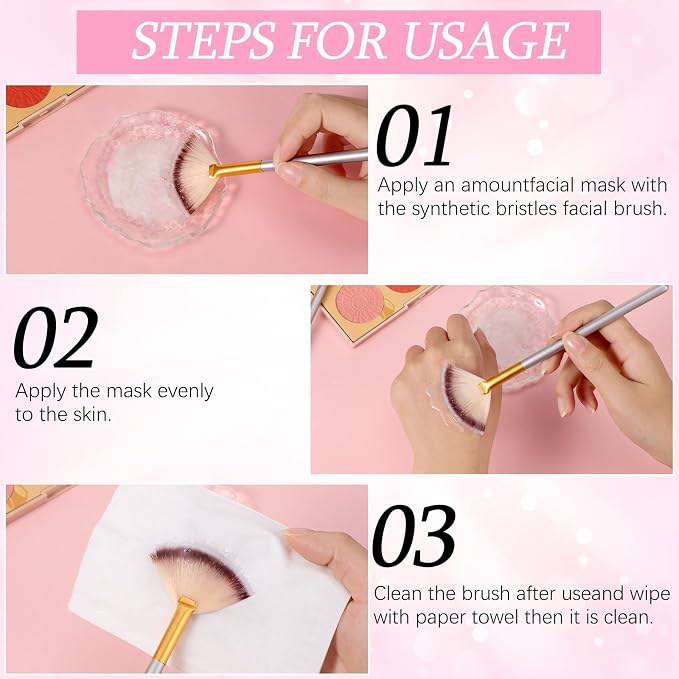 STEPS FOR USAGE

01
Apply an amountfacial mask with the synthetic bristles facial brush.

02
Apply the mask evenly to the skin.

03
Clean the brush after useand wipe with paper towel then it is clean.