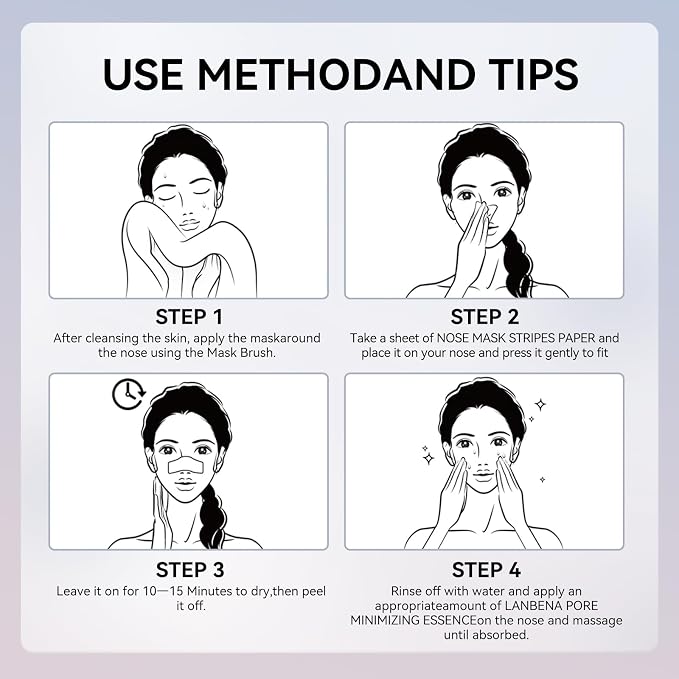 USE METHODAND TIPS

STEP 1
After cleansing the skin, apply the maskaround the nose using the Mask Brush.

STEP 2
Take a sheet of NOSE MASK STRIPES PAPER and place it on your nose and press it gently to fit

STEP 3
Leave it on for 10—15 Minutes to dry,then peel it off.

STEP 4
Rinse off with water and apply an appropriateamount of LANBENA PORE MINIMIZING ESSENCEon the nose and massage until absorbed.