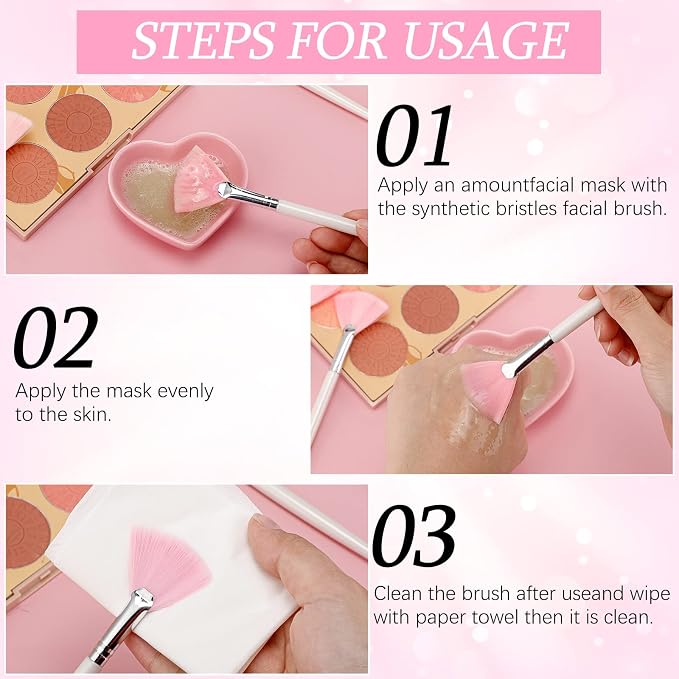 STEPS FOR USAGE

01

Apply an amountfacial mask with the synthetic bristles facial brush.

02

Apply the mask evenly to the skin.

03

Clean the brush after useand wipe with paper towel then it is clean.