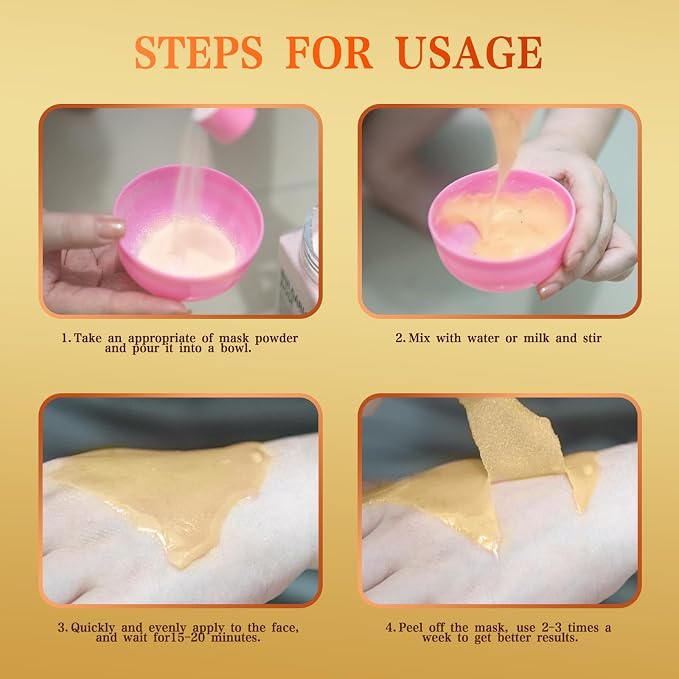 STEPS FOR USAGE

1. Take an appropriate of mask powder and pour it into a bowl.

2. Mix with water or milk and stir

3. Quickly and evenly apply to the face, and wait for15-20 minutes.

4. Peel off the mask, use 2-3 times a week to get better results.