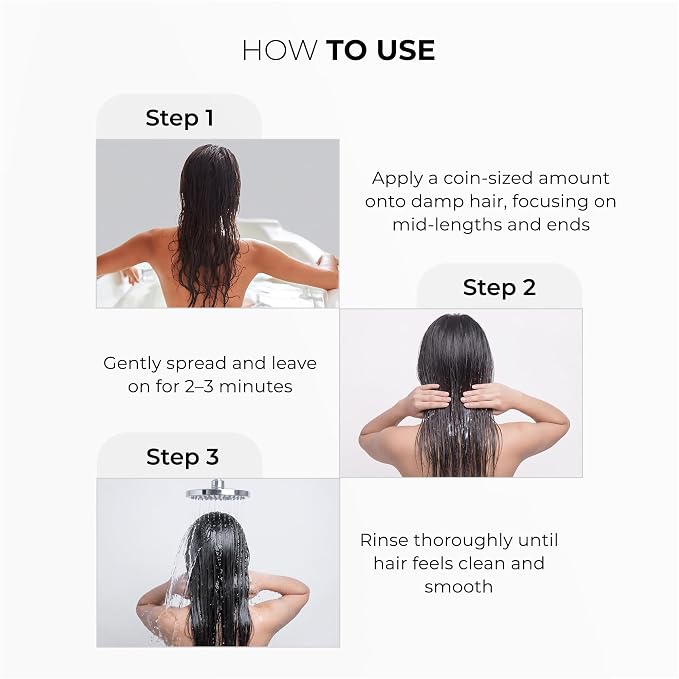 HOW TO USE

Step 1

Apply a coin-sized amount onto damp hair, focusing on mid-lengths and ends

Step 2

Gently spread and leave on for 2–3 minutes

Step 3

Rinse thoroughly until hair feels clean and smooth