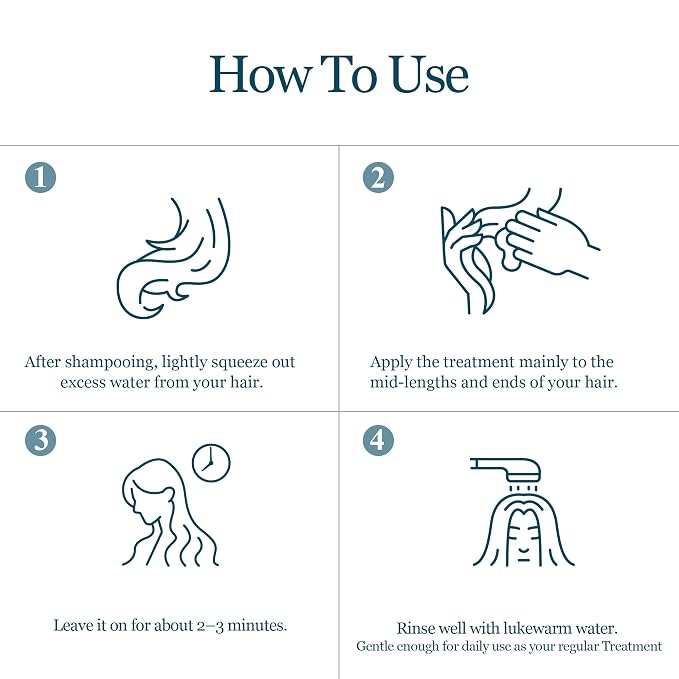 How To Use

1

After shampooing, lightly squeeze out excess water from your hair.

2

Apply the treatment mainly to the mid-lengths and ends of your hair.

3

Leave it on for about 2–3 minutes.

4

Rinse well with lukewarm water.
Gentle enough for daily use as your regular Treatment