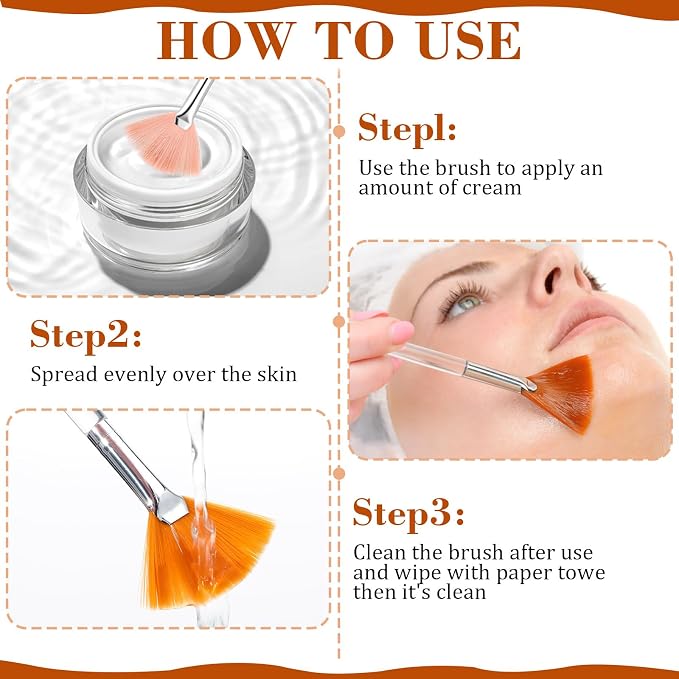 HOW TO USE

Stepl:
Use the brush to apply an amount of cream

Step2:
Spread evenly over the skin

Step3:
Clean the brush after use and wipe with paper towe then it's clean