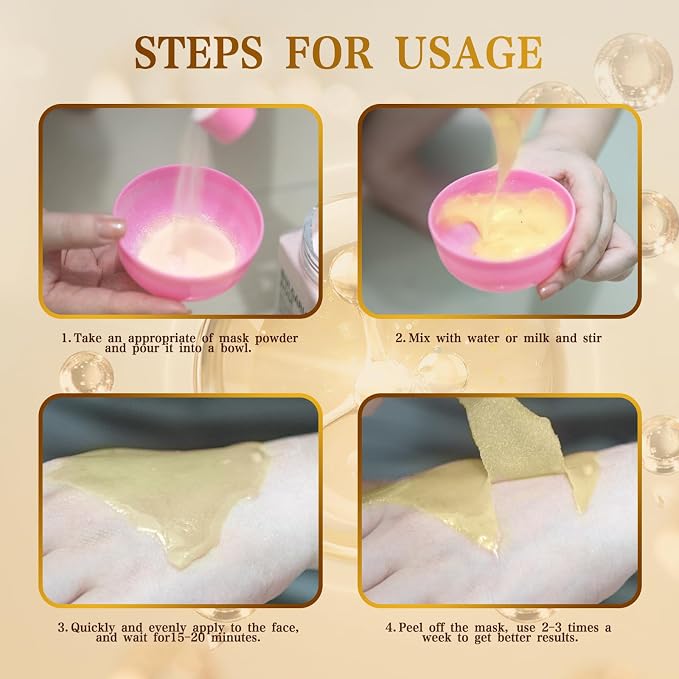 STEPS FOR USAGE

1. Take an appropriate of mask powder and pour it into a bowl.

2. Mix with water or milk and stir

3. Quickly and evenly apply to the face, and wait for15-20 minutes.

4. Peel off the mask, use 2-3 times a week to get better results.