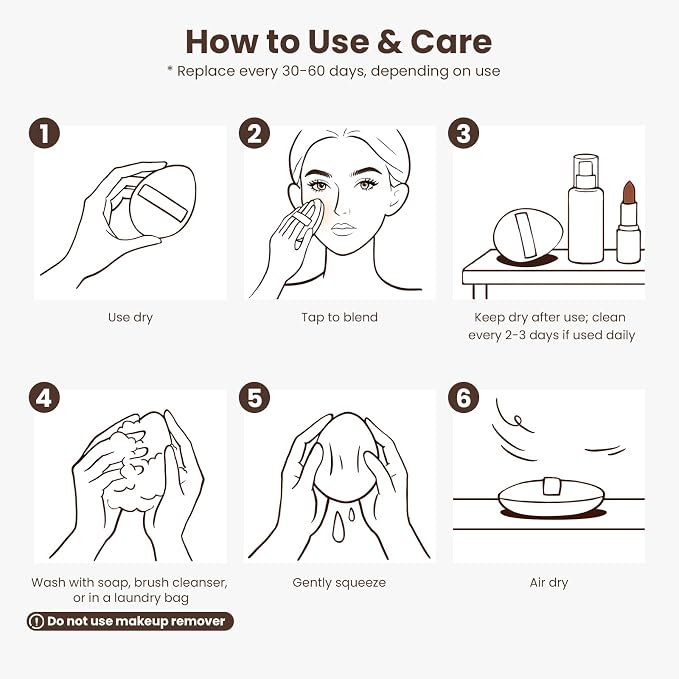 How to Use & Care
* Replace every 30-60 days, depending on use

1
Use dry

2
Tap to blend

3
Keep dry after use; clean every 2-3 days if used daily

4
Wash with soap, brush cleanser, or in a laundry bag
! Do not use makeup remover

5
Gently squeeze

6
Air dry