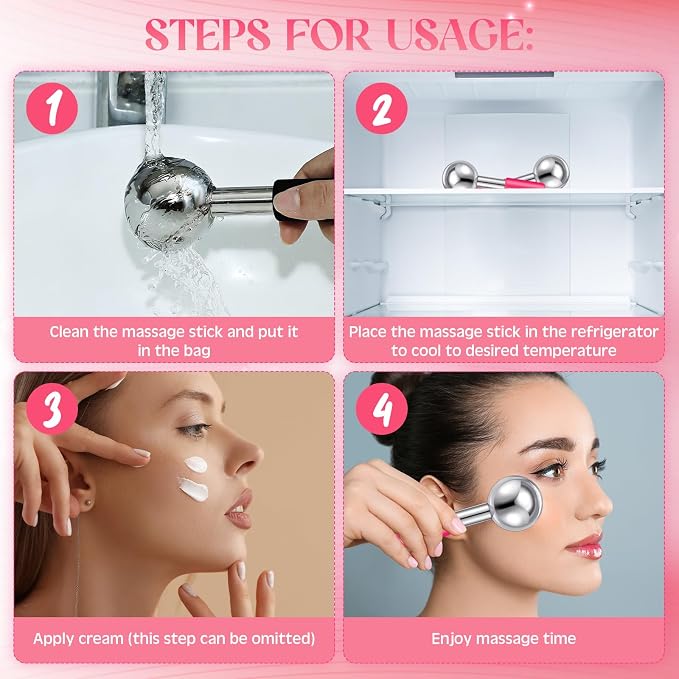 STEPS FOR USAGE:

1

Clean the massage stick and put it in the bag

2

Place the massage stick in the refrigerator to cool to desired temperature

3

Apply cream (this step can be omitted)

4

Enjoy massage time